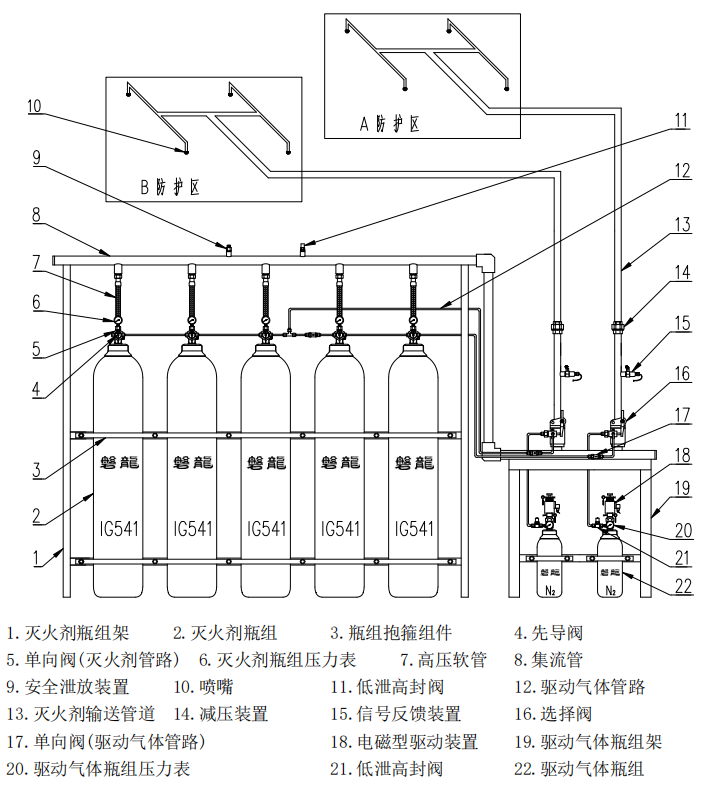 A 防护区

B 防护区

10
9
8
7
6
5
4
3
2
1
11
12
13
14
15
16
17
18
19
20
21
22

磐龍
IG541

磐龍
IG541

磐龍
IG541

磐龍
IG541

磐龍
IG541

磐龍
$N_2$

磐龍
$N_2$

1. 灭火剂瓶组架 2. 灭火剂瓶组 3. 瓶组抱箍组件 4. 先导阀
5. 单向阀(灭火剂管路) 6. 灭火剂瓶组压力表 7. 高压软管 8. 集流管
9. 安全泄放装置 10. 喷嘴 11. 低泄高封阀 12. 驱动气体管路
13. 灭火剂输送管道 14. 减压装置 15. 信号反馈装置 16. 选择阀
17. 单向阀(驱动气体管路) 18. 电磁型驱动装置 19. 驱动气体瓶组架
20. 驱动气体瓶组压力表 21. 低泄高封阀 22. 驱动气体瓶组